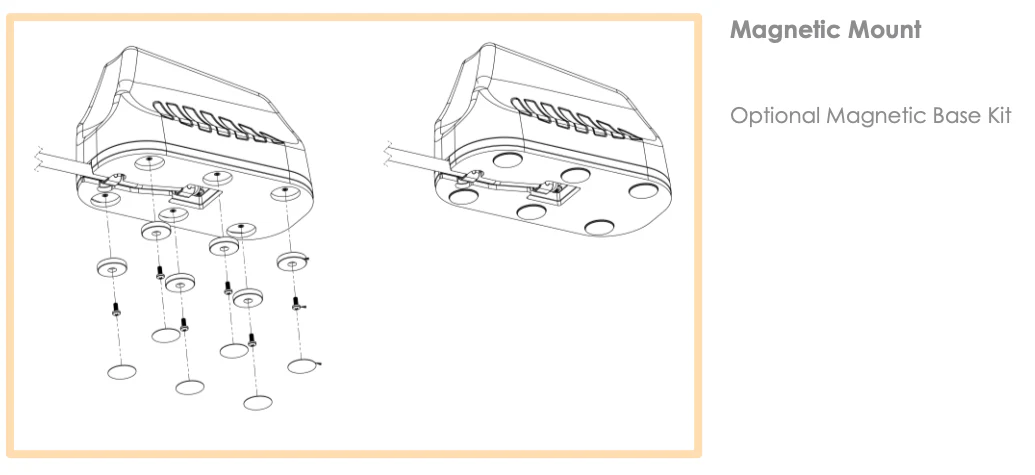 Magnetic Mount

Optional Magnetic Base Kit