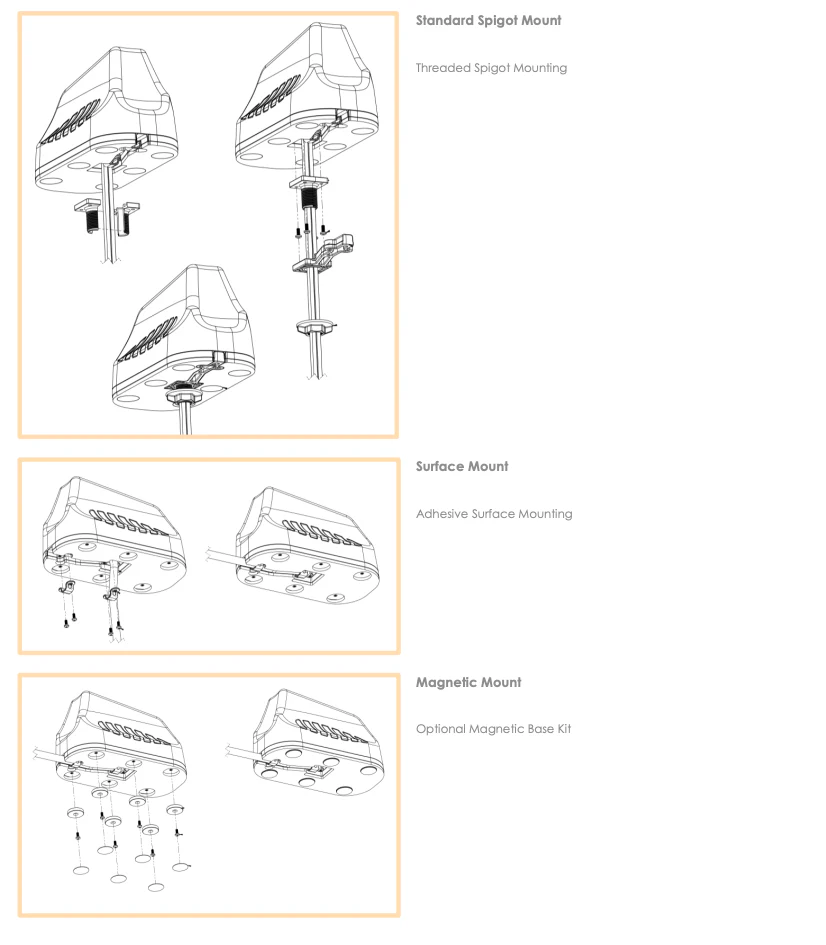 Standard Spigot Mount

Threaded Spigot Mounting

Surface Mount

Adhesive Surface Mounting

Magnetic Mount

Optional Magnetic Base Kit